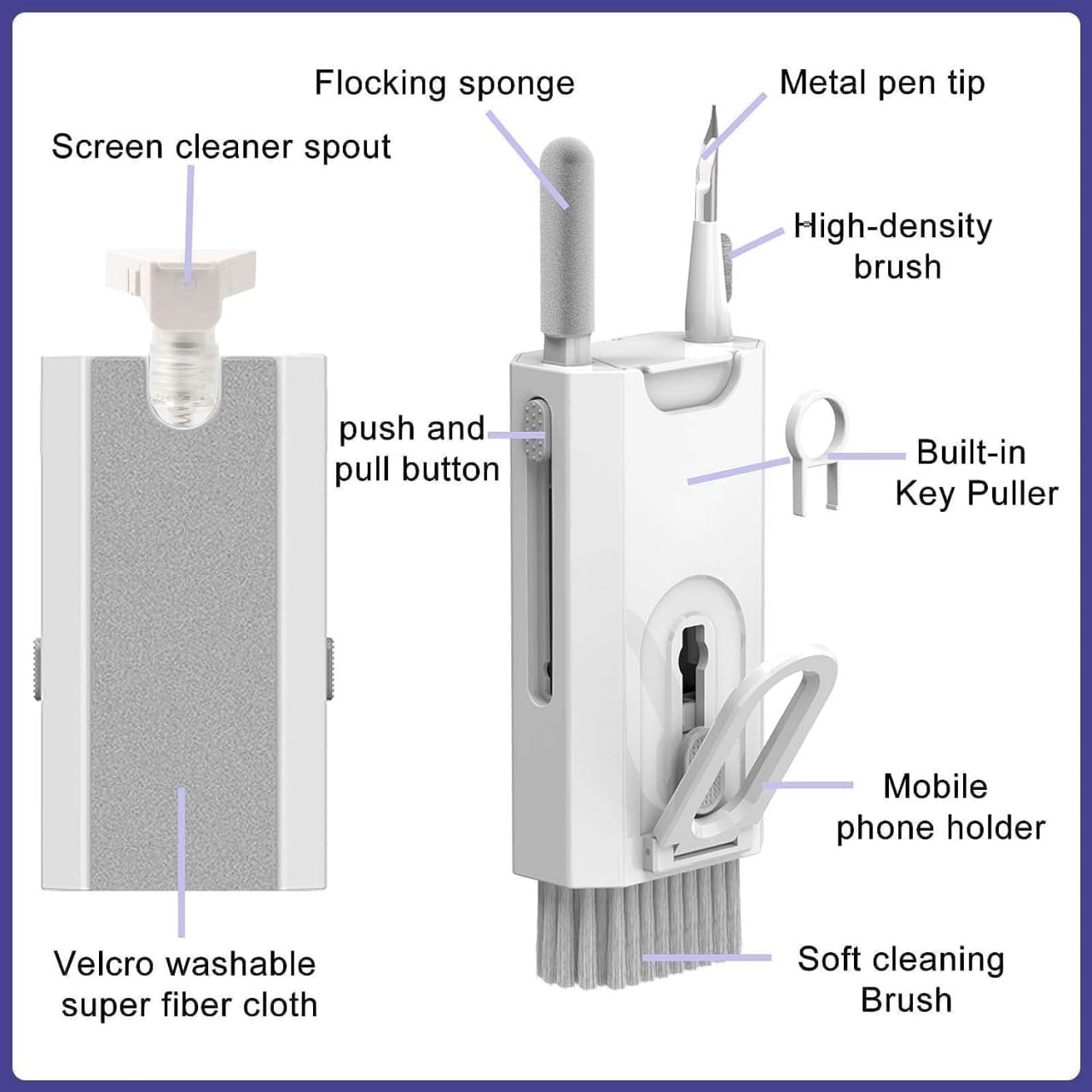 Flocking sponge

Metal pen tip

Screen cleaner spout

High-density brush

push and pull button

Built-in Key Puller

Mobile phone holder

Velcro washable super fiber cloth

Soft cleaning Brush